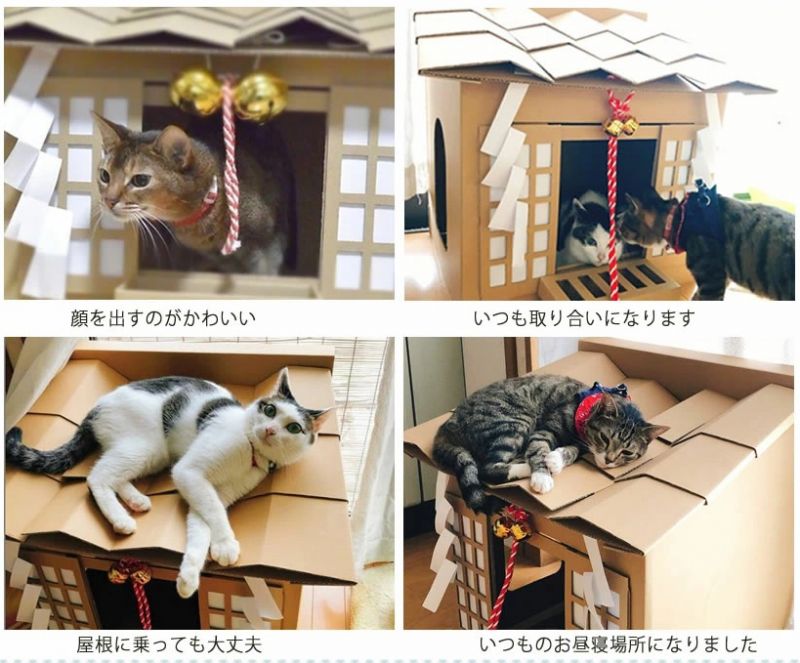 顔を出すのがかわいい

いつも取り合いになります

屋根に乗っても大丈夫

いつものお昼寝場所になりました